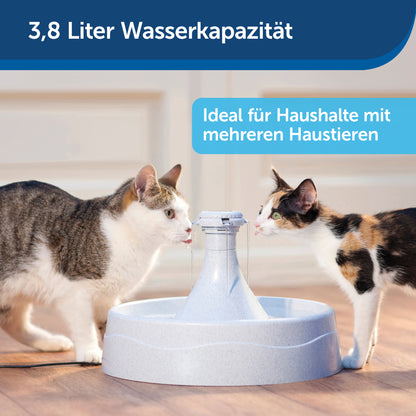 3,8 Liter Wasserkapazität

Ideal für Haushalte mit mehreren Haustieren