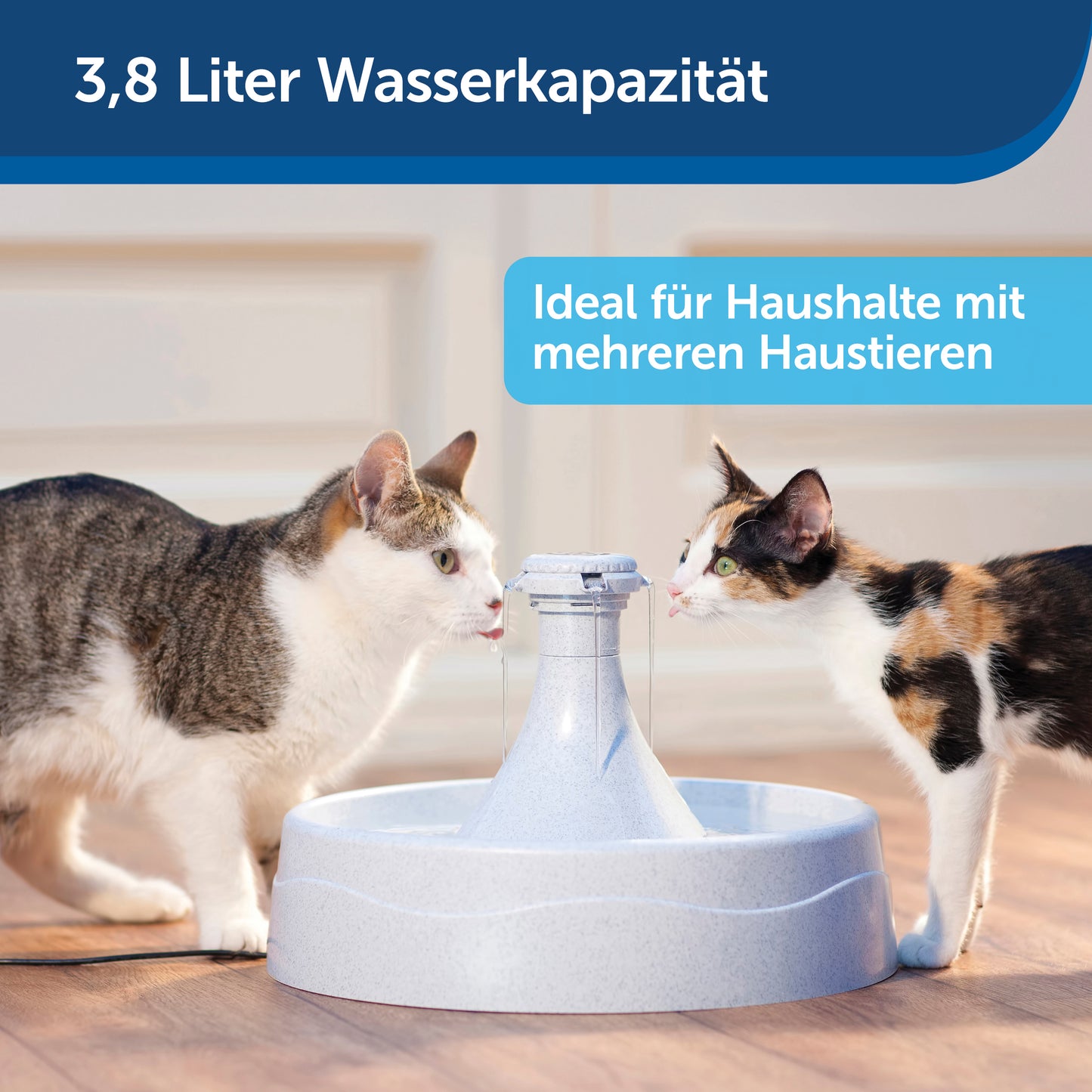 3,8 Liter Wasserkapazität

Ideal für Haushalte mit mehreren Haustieren